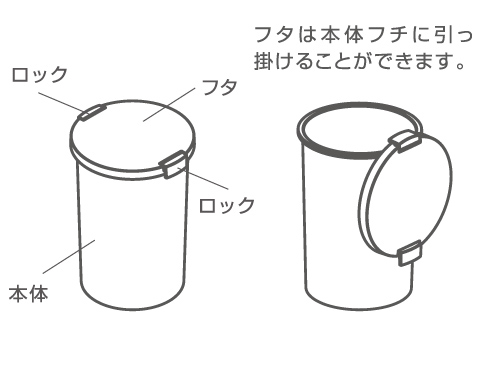 フタは本体フチに引っ掛けることができます。

ロック

フタ

ロック

本体