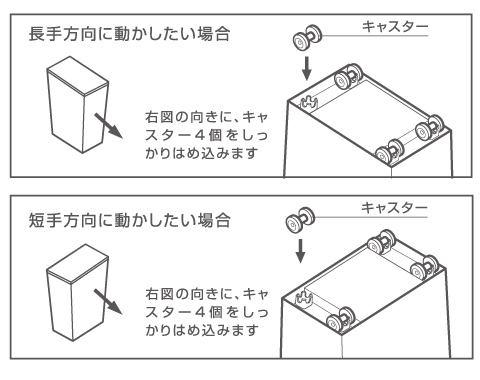 長手方向に動かしたい場合

キャスター

右図の向きに、キャスター４個をしっかりはめ込みます

短手方向に動かしたい場合

キャスター

右図の向きに、キャスター４個をしっかりはめ込みます